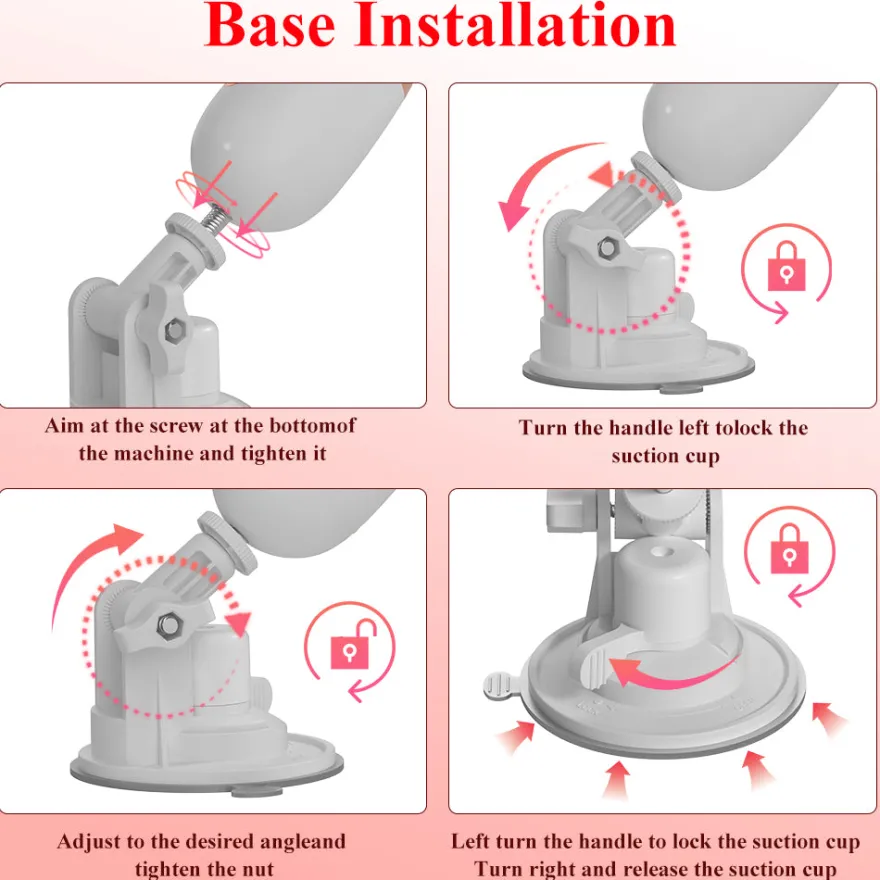 Base Installation

Aim at the screw at the bottomof the machine and tighten it

Turn the handle left tolock the suction cup

Adjust to the desired angleand tighten the nut

Left turn the handle to lock the suction cup
Turn right and release the suction cup